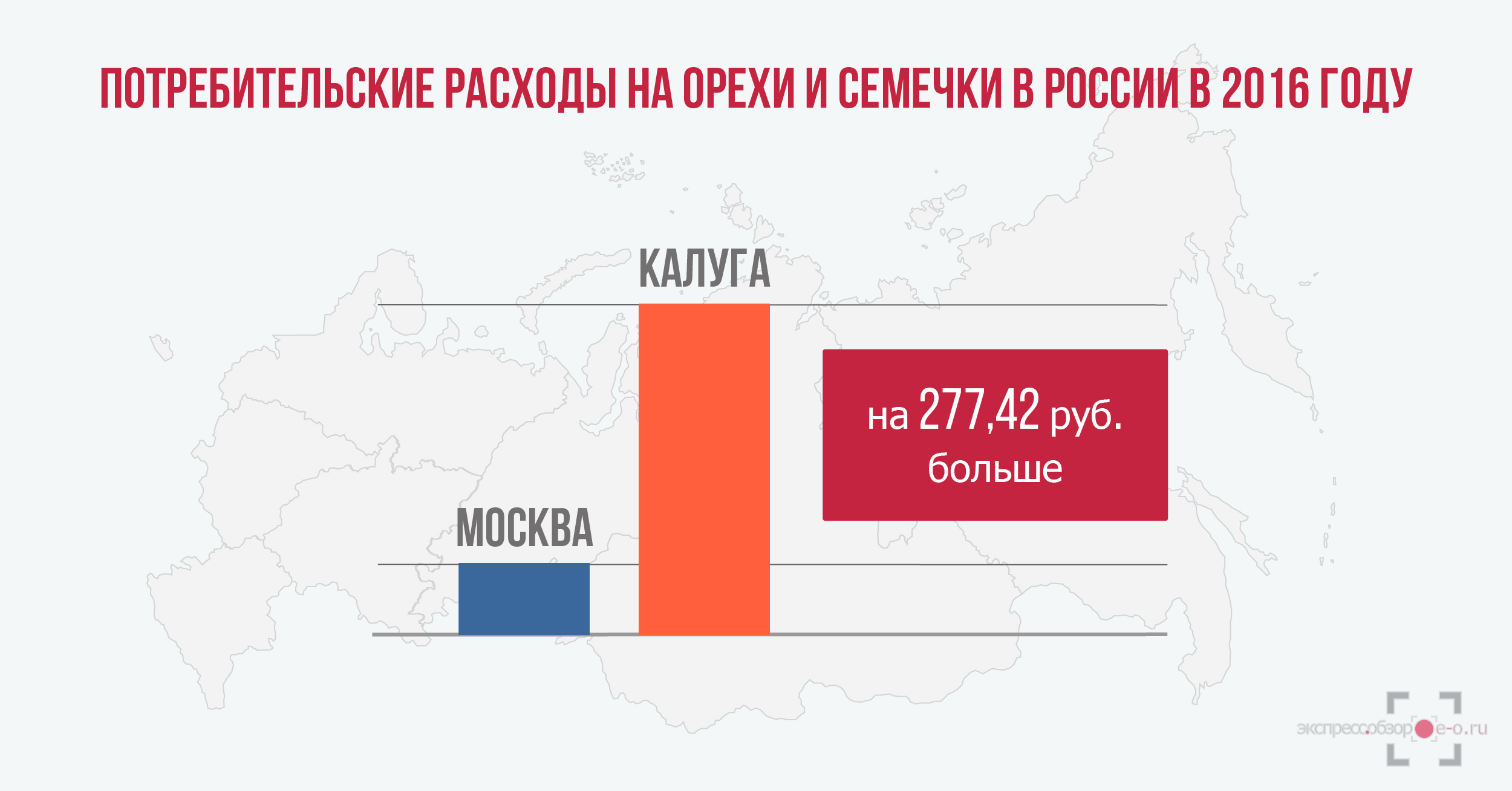 ПОТРЕБИТЕЛЬСКИЕ РАСХОДЫ НА ОРЕХИ И СЕМЕЧКИ В РОССИИ В 2016 ГОДУ

КАЛУГА

МОСКВА

на 277,42 руб. больше

экспресс.обзор e-o.ru